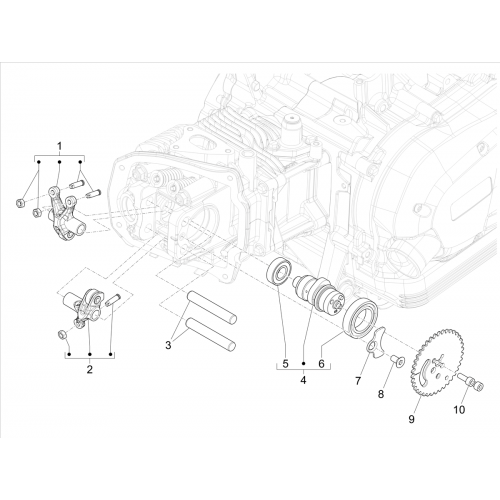 1
2
3
5
4
6
7
8
9
10